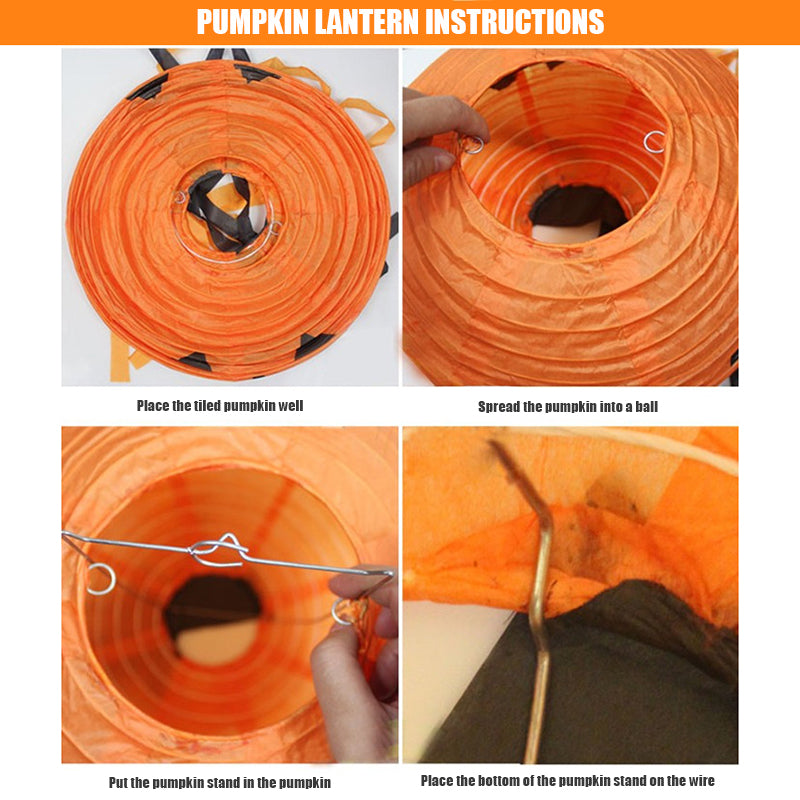 PUMPKIN LANTERN INSTRUCTIONS

Place the tiled pumpkin well

Spread the pumpkin into a ball

Put the pumpkin stand in the pumpkin

Place the bottom of the pumpkin stand on the wire